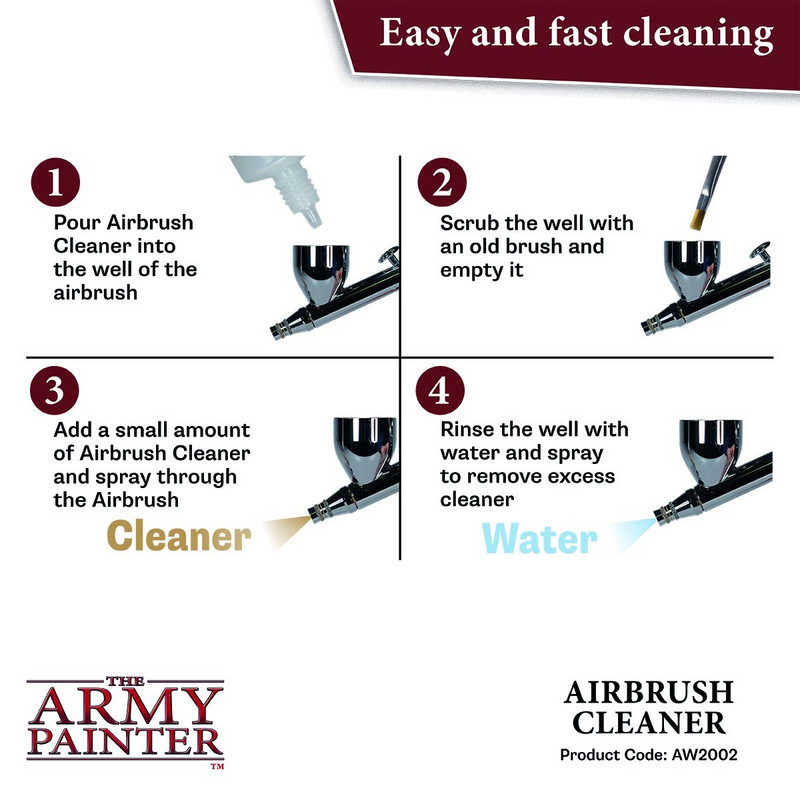 Easy and fast cleaning

1
Pour Airbrush Cleaner into the well of the airbrush

2
Scrub the well with an old brush and empty it

3
Add a small amount of Airbrush Cleaner and spray through the Airbrush
Cleaner

4
Rinse the well with water and spray to remove excess cleaner
Water

THE ARMY PAINTER ™

AIRBRUSH CLEANER
Product Code: AW2002